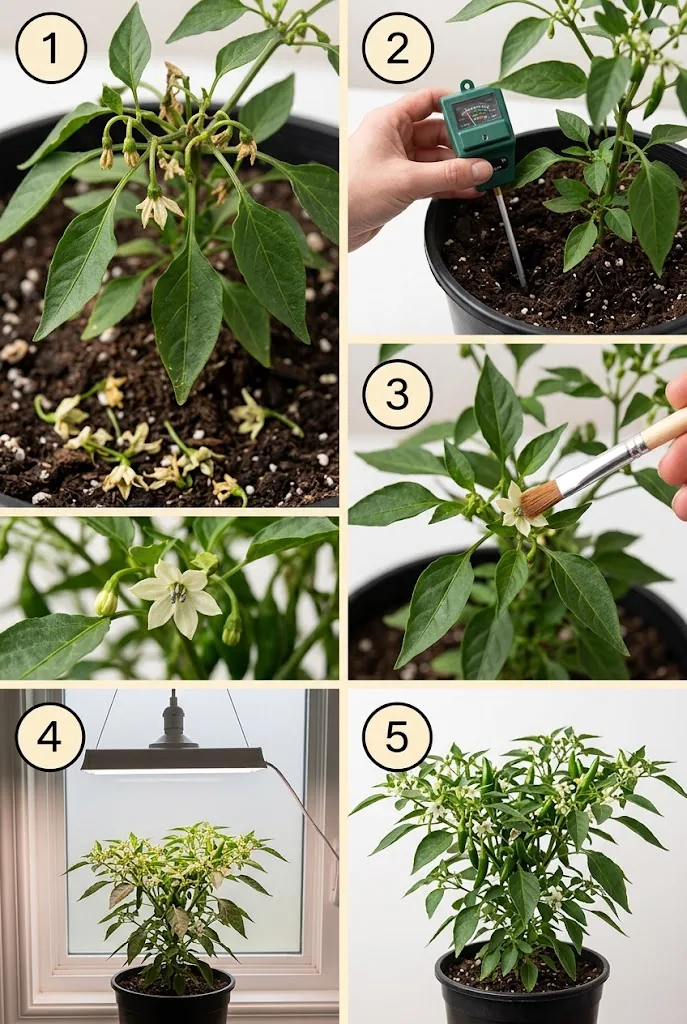 1

2

3

4

5